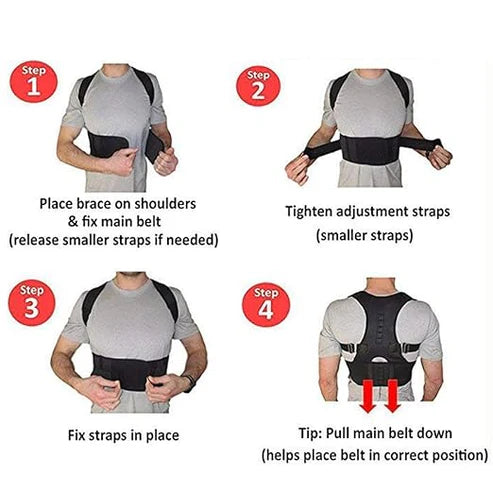 Step 1

Place brace on shoulders & fix main belt (release smaller straps if needed)

Step 2

Tighten adjustment straps (smaller straps)

Step 3

Fix straps in place

Step 4

Tip: Pull main belt down (helps place belt in correct position)